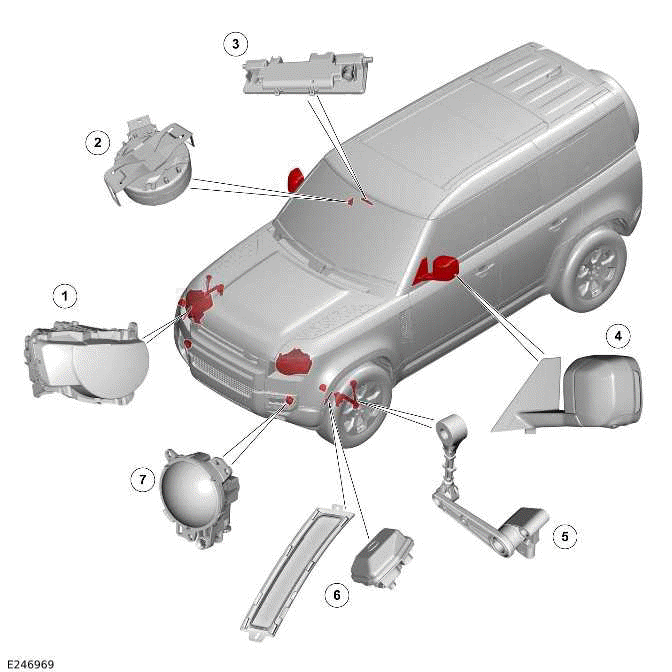 3
2
1
4
7
5
6
E246969